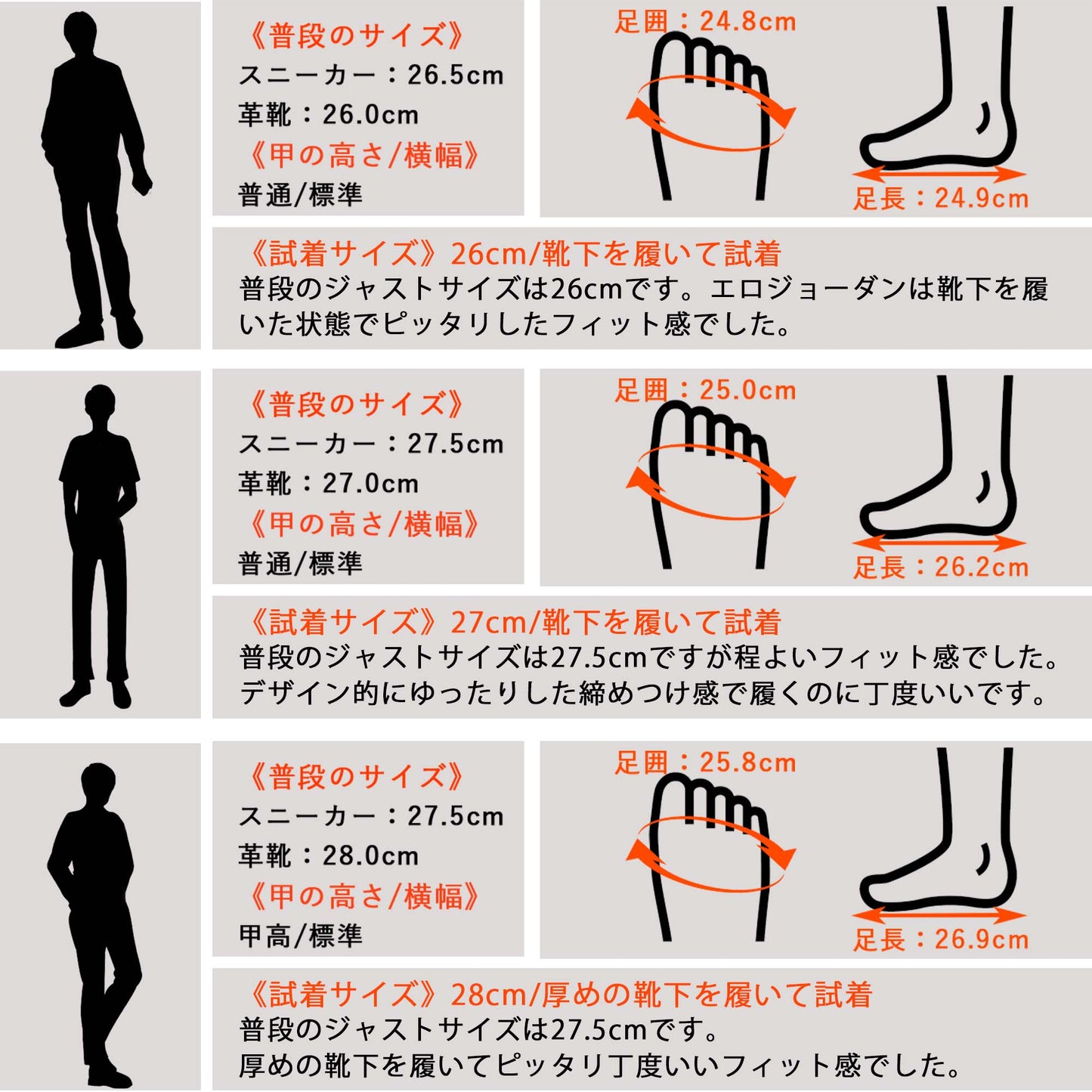 《普段のサイズ》
スニーカー：26.5cm
革靴：26.0cm
《甲の高さ/横幅》
普通/標準

足囲：24.8cm

足長：24.9cm

《試着サイズ》26cm/靴下を履いて試着
普段のジャストサイズは26cmです。エロジョーダンは靴下を履いた状態でピッタリしたフィット感でした。

《普段のサイズ》
スニーカー：27.5cm
革靴：27.0cm
《甲の高さ/横幅》
普通/標準

足囲：25.0cm

足長：26.2cm

《試着サイズ》27cm/靴下を履いて試着
普段のジャストサイズは27.5cmですが程よいフィット感でした。
デザイン的にゆったりした締めつけ感で履くのに丁度いいです。

《普段のサイズ》
スニーカー：27.5cm
革靴：28.0cm
《甲の高さ/横幅》
甲高/標準

足囲：25.8cm

足長：26.9cm

《試着サイズ》28cm/厚めの靴下を履いて試着
普段のジャストサイズは27.5cmです。
厚めの靴下を履いてピッタリ丁度いいフィット感でした。